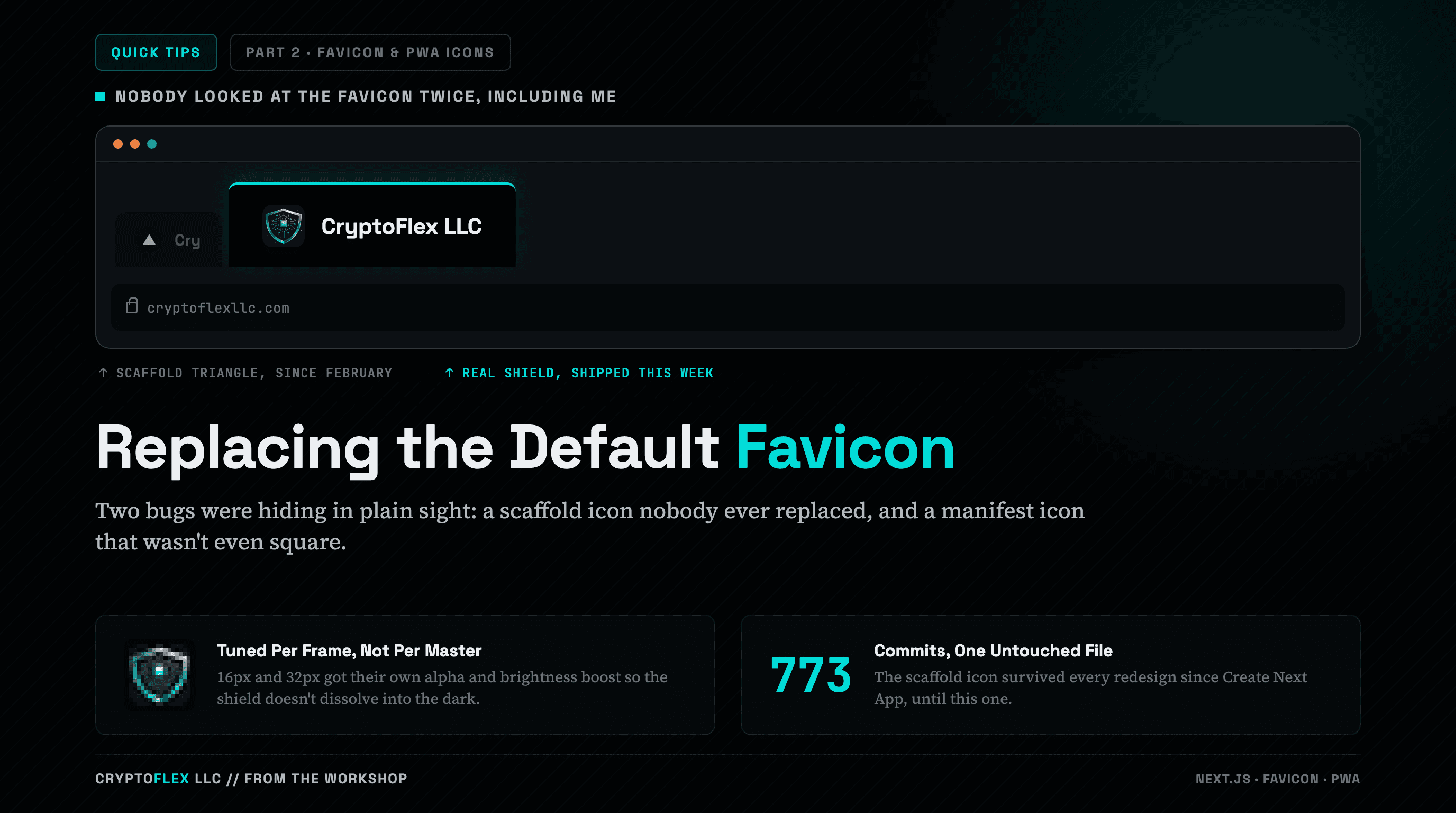 QUICK TIPS

PART 2 · FAVICON & PWA ICONS

NOBODY LOOKED AT THE FAVICON TWICE, INCLUDING ME

Cry

CryptoFlex LLC

cryptoflexllc.com

↑ SCAFFOLD TRIANGLE, SINCE FEBRUARY

↑ REAL SHIELD, SHIPPED THIS WEEK

Replacing the Default Favicon

Two bugs were hiding in plain sight: a scaffold icon nobody ever replaced, and a manifest icon that wasn't even square.

Tuned Per Frame, Not Per Master

16px and 32px got their own alpha and brightness boost so the shield doesn't dissolve into the dark.

773

Commits, One Untouched File

The scaffold icon survived every redesign since Create Next App, until this one.

CRYPTOFLEX LLC // FROM THE WORKSHOP

NEXT.JS · FAVICON · PWA