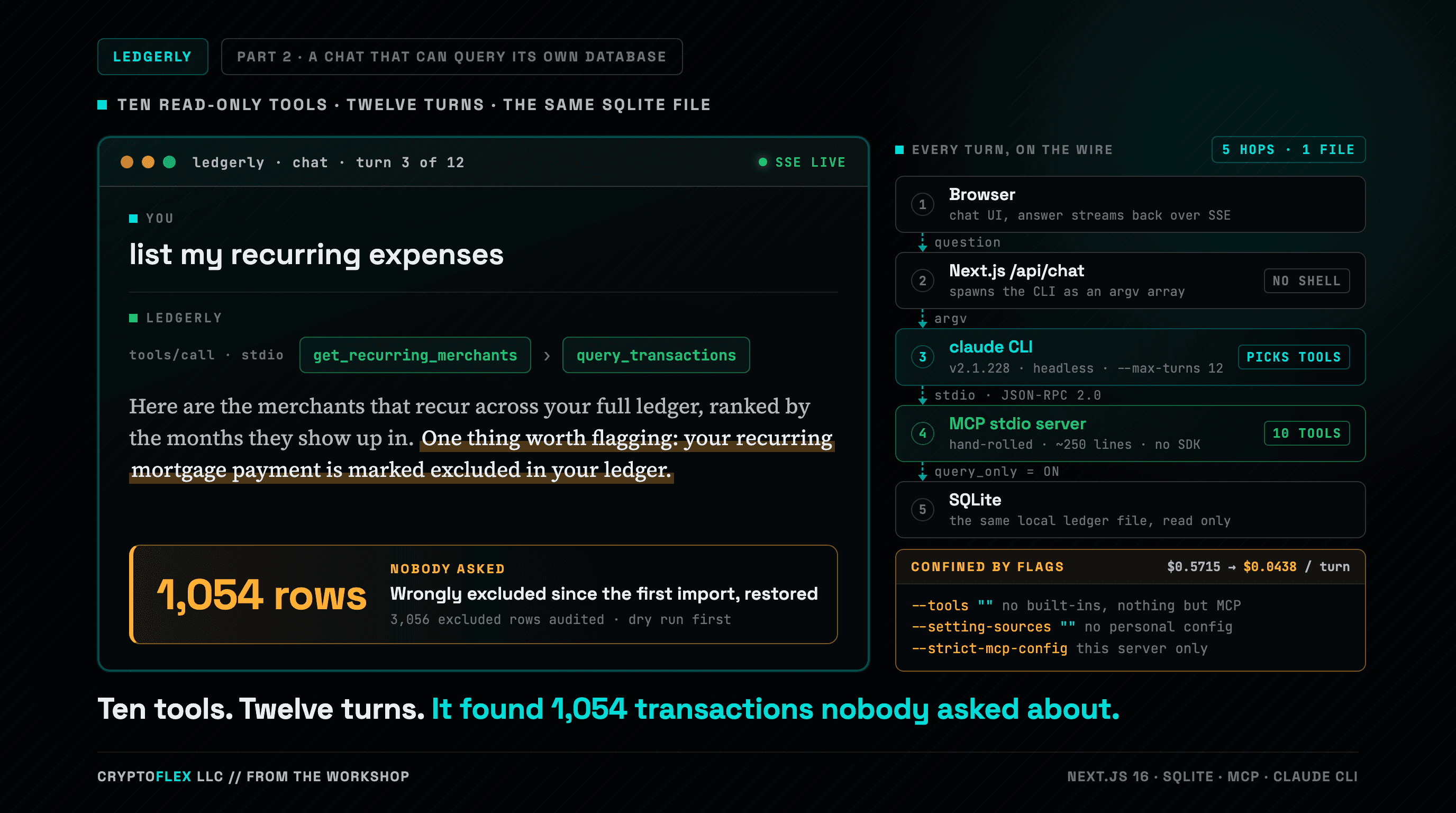 LEDGERLY

PART 2 · A CHAT THAT CAN QUERY ITS OWN DATABASE

TEN READ-ONLY TOOLS · TWELVE TURNS · THE SAME SQLITE FILE

ledgerly · chat · turn 3 of 12

SSE LIVE

YOU

list my recurring expenses

LEDGERLY

tools/call · stdio get_recurring_merchants › query_transactions

Here are the merchants that recur across your full ledger, ranked by the months they show up in. One thing worth flagging: your recurring mortgage payment is marked excluded in your ledger.

1,054 rows

NOBODY ASKED

Wrongly excluded since the first import, restored

3,056 excluded rows audited · dry run first

EVERY TURN, ON THE WIRE

5 HOPS · 1 FILE

1 Browser
chat UI, answer streams back over SSE

question

2 Next.js /api/chat
spawns the CLI as an argv array
NO SHELL

argv

3 claude CLI
v2.1.228 · headless · --max-turns 12
PICKS TOOLS

stdio · JSON-RPC 2.0

4 MCP stdio server
hand-rolled · ~250 lines · no SDK
10 TOOLS

query_only = ON

5 SQLite
the same local ledger file, read only

CONFINED BY FLAGS

$0.5715 → $0.0438 / turn

--tools "" no built-ins, nothing but MCP
--setting-sources "" no personal config
--strict-mcp-config this server only

Ten tools. Twelve turns. It found 1,054 transactions nobody asked about.

CRYPTOFLEX LLC // FROM THE WORKSHOP

NEXT.JS 16 · SQLITE · MCP · CLAUDE CLI