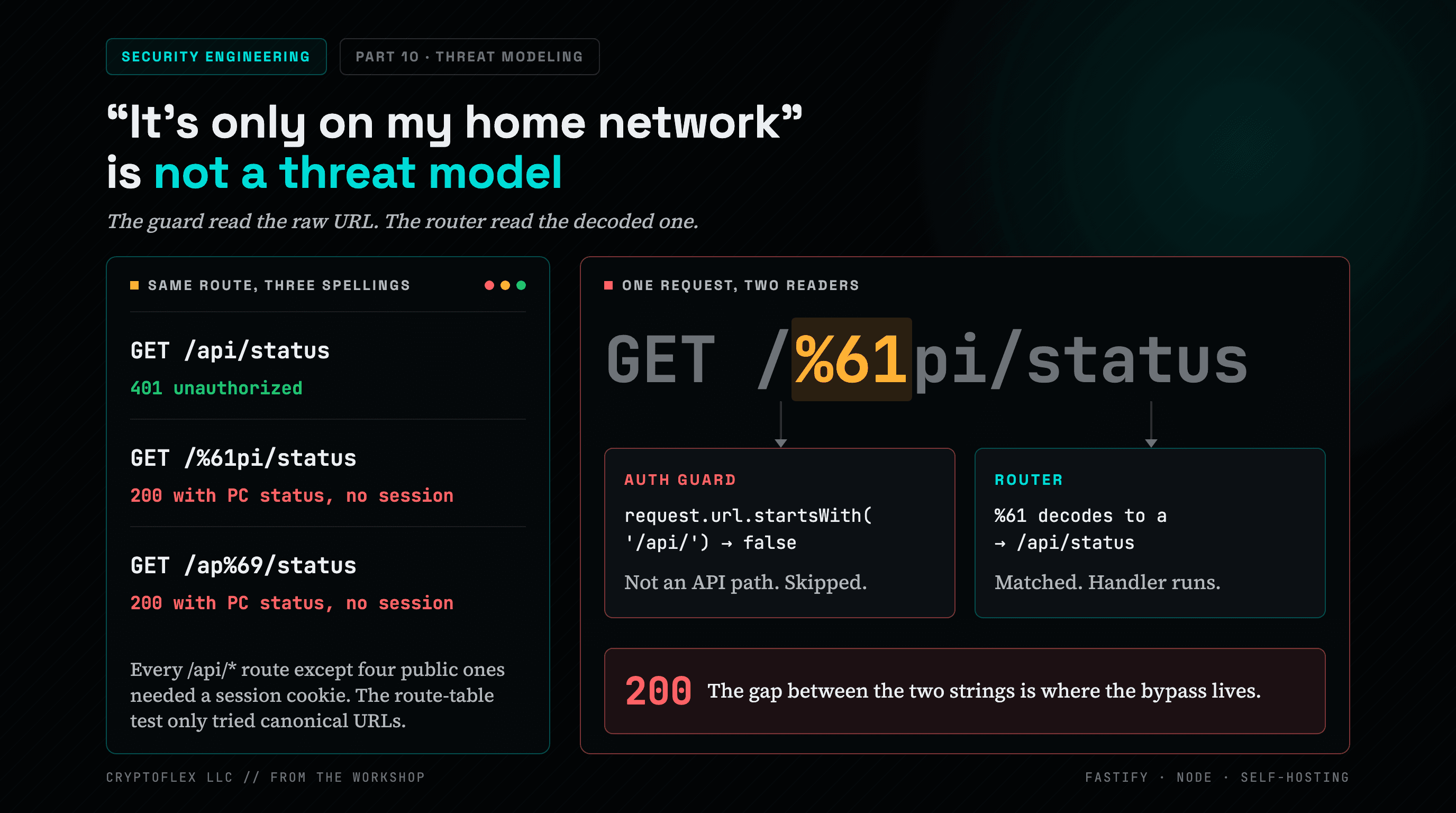 SECURITY ENGINEERING

PART 10 · THREAT MODELING

"It's only on my home network" is not a threat model

The guard read the raw URL. The router read the decoded one.

SAME ROUTE, THREE SPELLINGS

GET /api/status
401 unauthorized

GET /%61pi/status
200 with PC status, no session

GET /ap%69/status
200 with PC status, no session

Every /api/* route except four public ones needed a session cookie. The route-table test only tried canonical URLs.

ONE REQUEST, TWO READERS

GET /%61pi/status

AUTH GUARD
request.url.startsWith(
'/api/') → false
Not an API path. Skipped.

ROUTER
%61 decodes to a
→ /api/status
Matched. Handler runs.

200 The gap between the two strings is where the bypass lives.

CRYPTOFLEX LLC // FROM THE WORKSHOP

FASTIFY · NODE · SELF-HOSTING